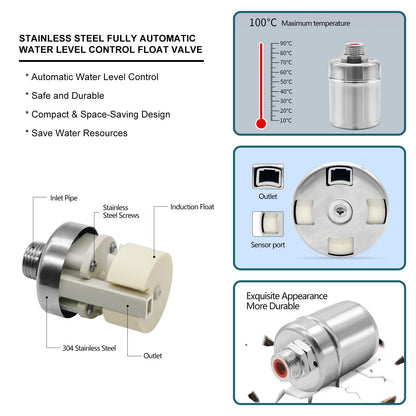 STAINLESS STEEL FULLY AUTOMATIC WATER LEVEL CONTROL FLOAT VALVE

* Automatic Water Level Control

* Safe and Durable

* Compact & Space-Saving Design

* Save Water Resources

Inlet Pipe

Stainless Steel Screws

Induction Float

304 Stainless Steel

Outlet

100°C Maximum temperature

90°C
80°C
70°C
60°C
50°C
40°C
30°C
20°C
10°C

Outlet

Sensor port

Exquisite Appearance
More Durable