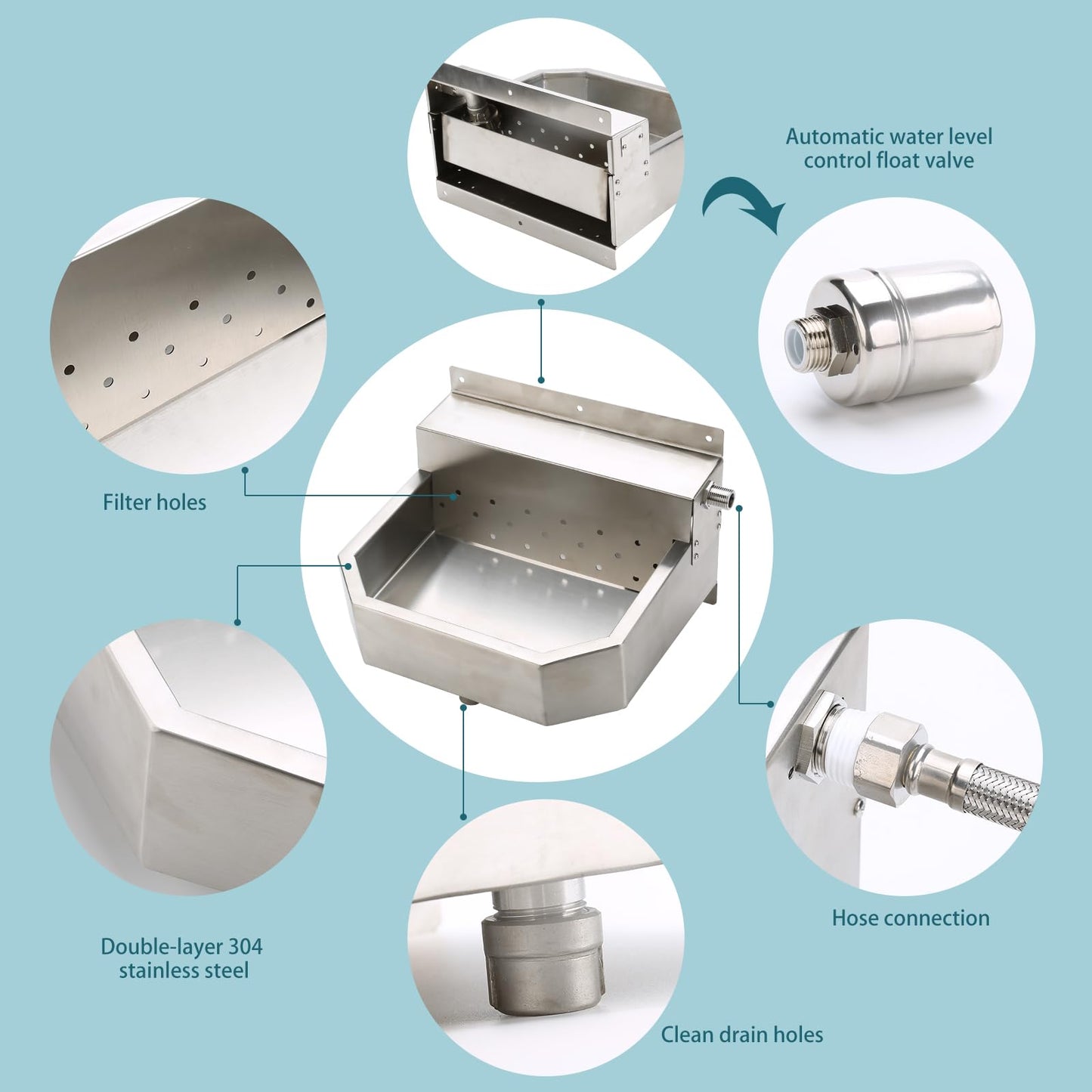 Automatic water level control float valve

Filter holes

Double-layer 304 stainless steel

Hose connection

Clean drain holes